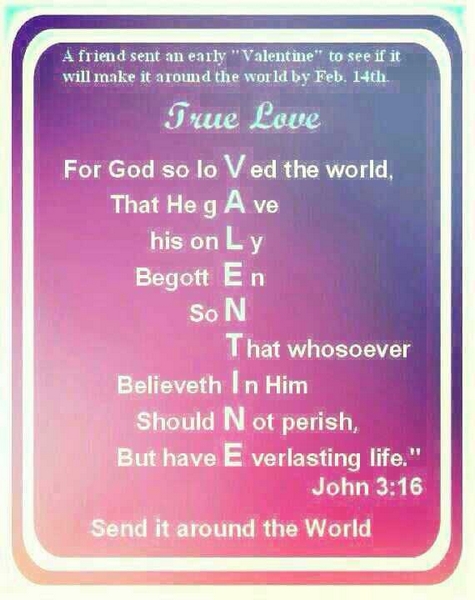 A friend sent an early "Valentine" to see if it will make it around the world by Feb. 14th.

True Love

For God so lo V ed the world,
That He g A ve
his on L y
Begott E n
So N
T hat whosoever
Believeth I n Him
Should N ot perish,
But have E verlasting life."
John 3:16

Send it around the World