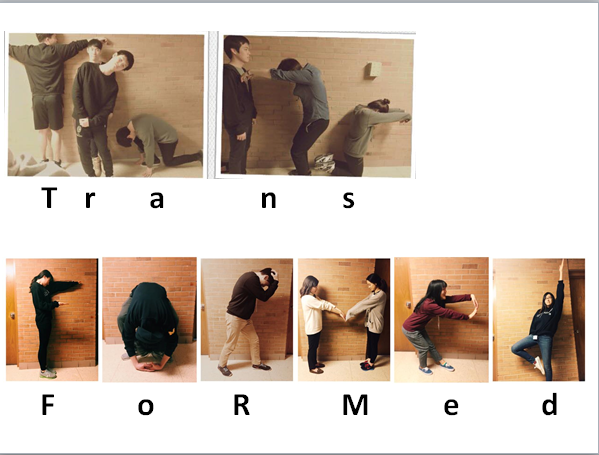 T r a n s

F o R M e d